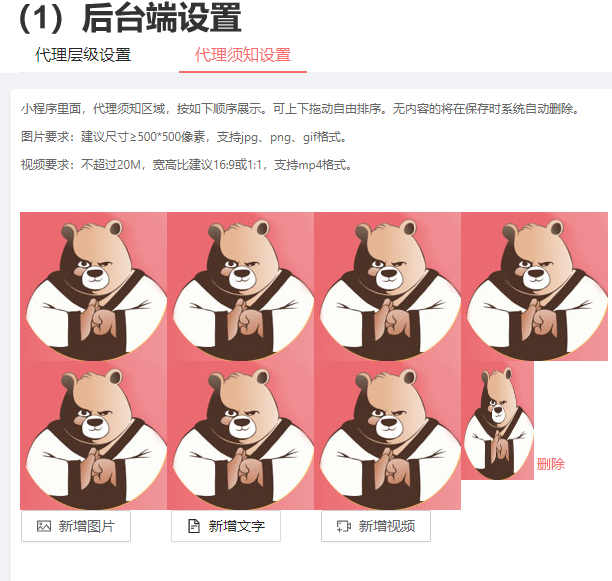 （1）后台端设置

代理层级设置　代理须知设置

小程序里面，代理须知区域，按如下顺序展示。可上下拖动自由排序。无内容的将在保存时系统自动删除。

图片要求：建议尺寸≥500*500像素，支持jpg、png、gif格式。

视频要求：不超过20M，宽高比建议16:9或1:1，支持mp4格式。

删除

新增图片　新增文字　新增视频